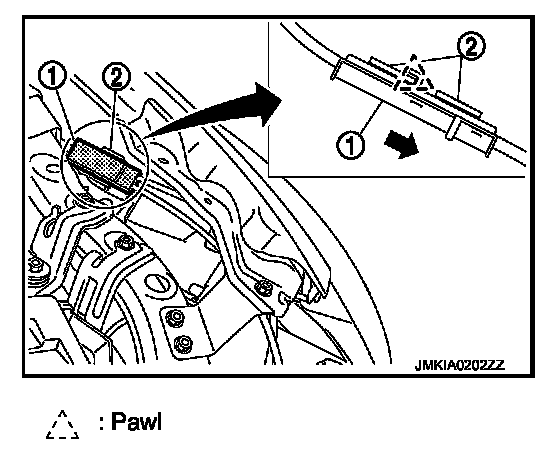 1
2
2
1
JMKIA0202ZZ

: Pawl