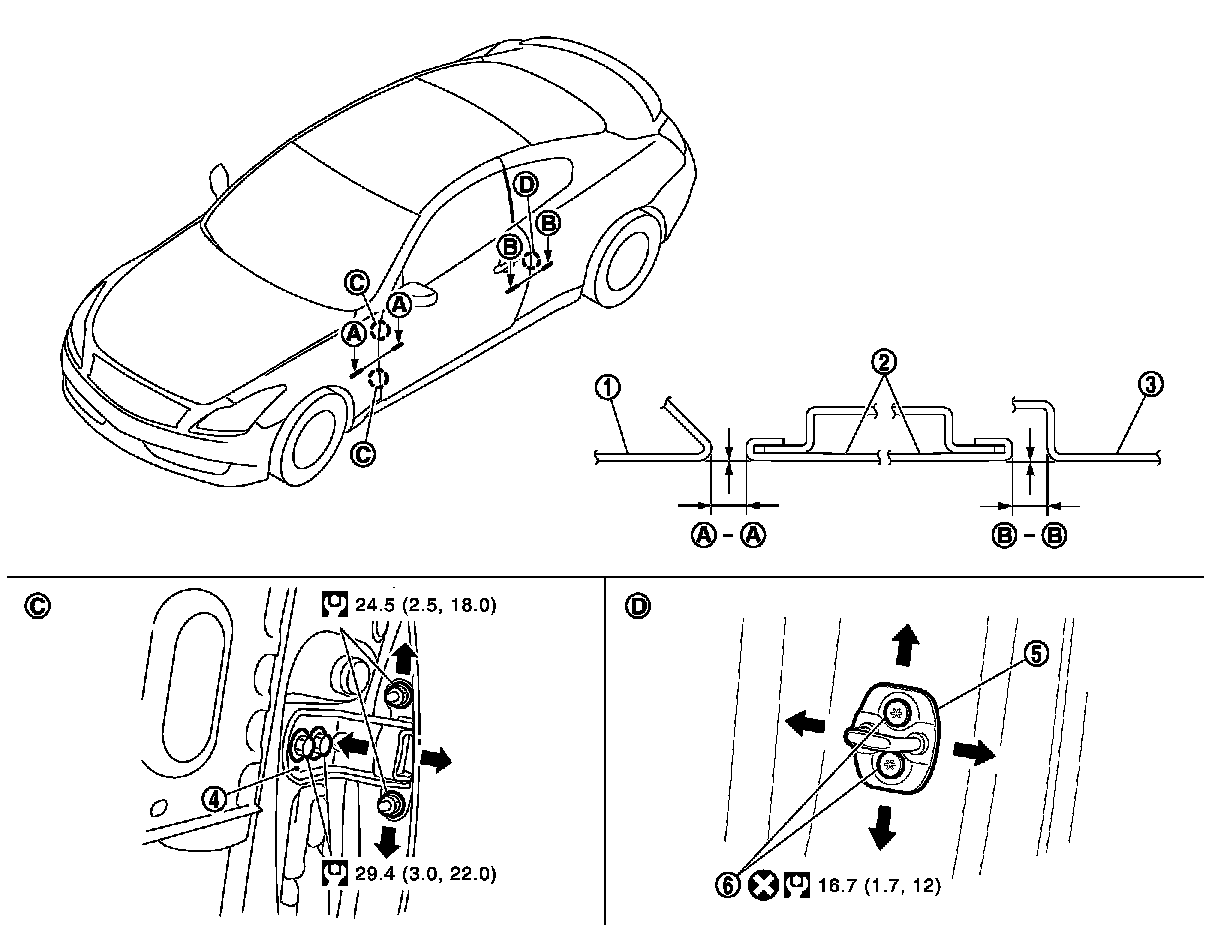 D
B
B
C
A
A
C

1
2
3
A - A
B - B

C
24.5 (2.5, 18.0)
4
29.4 (3.0, 22.0)

D
5
6
16.7 (1.7, 12)