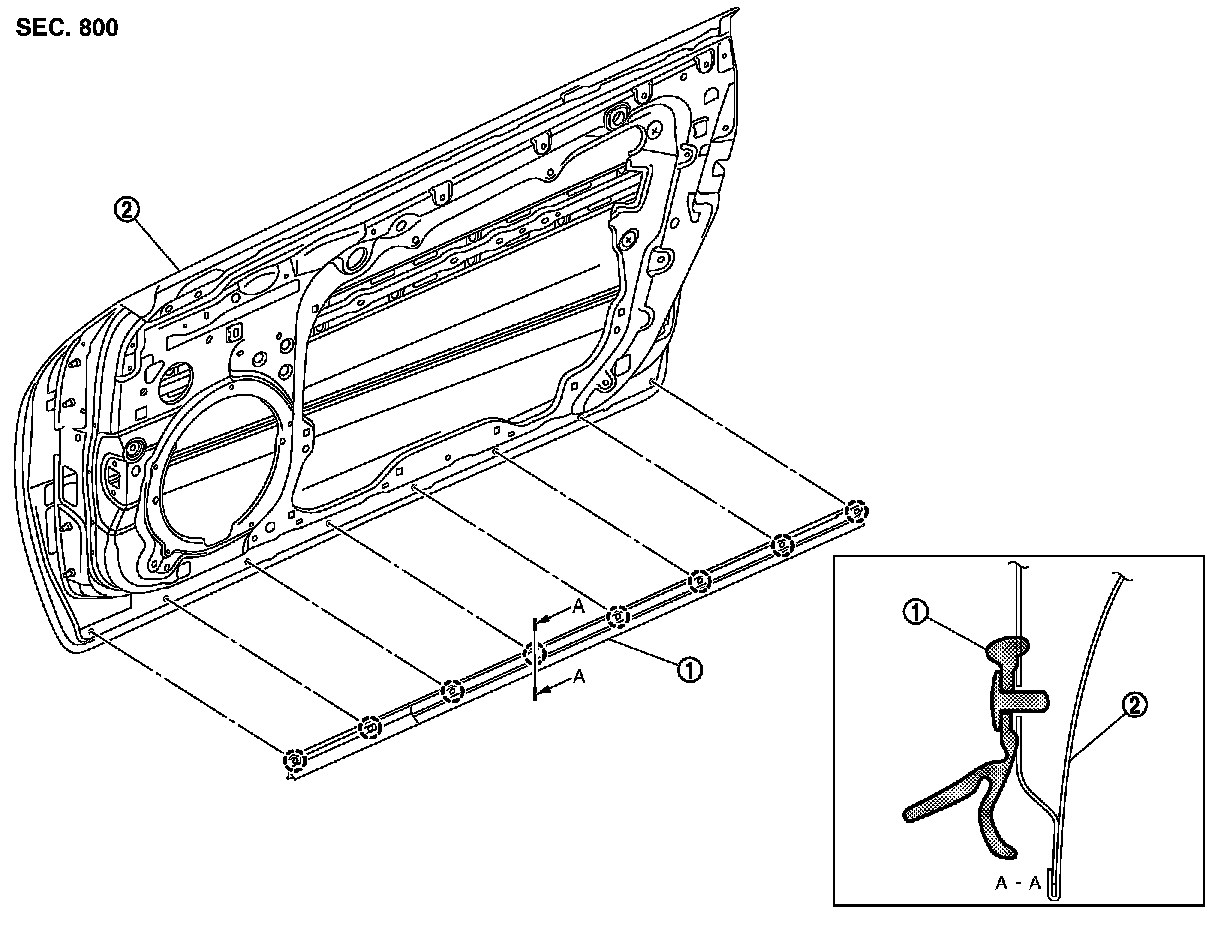 SEC. 800

2

A

A

1

1

2

A - A