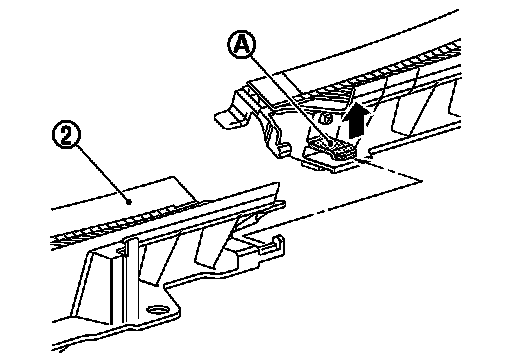 A

2