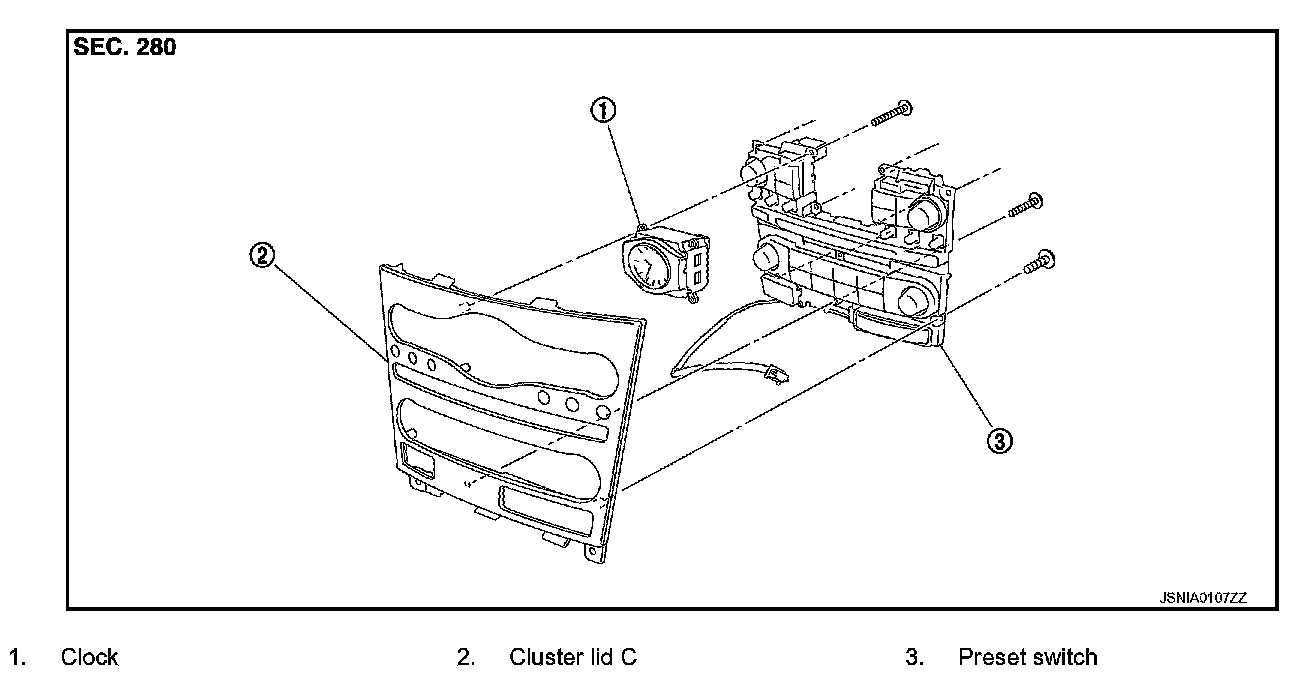 SEC. 280

①

②

③

JSNIA0107ZZ

1. Clock

2. Cluster lid C

3. Preset switch