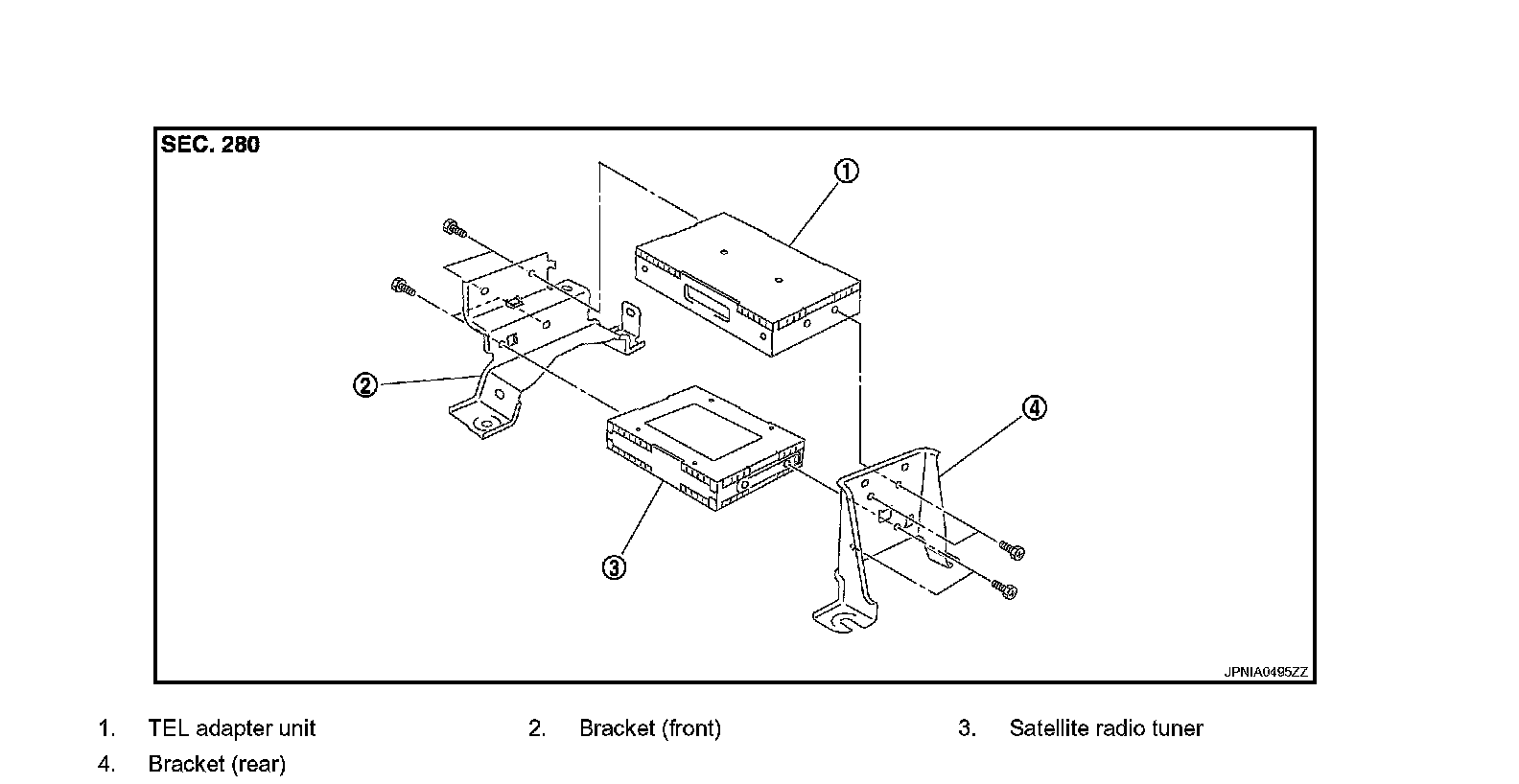 SEC. 280

1
2
3
4

JPNIA0495ZZ

1. TEL adapter unit
2. Bracket (front)
3. Satellite radio tuner
4. Bracket (rear)