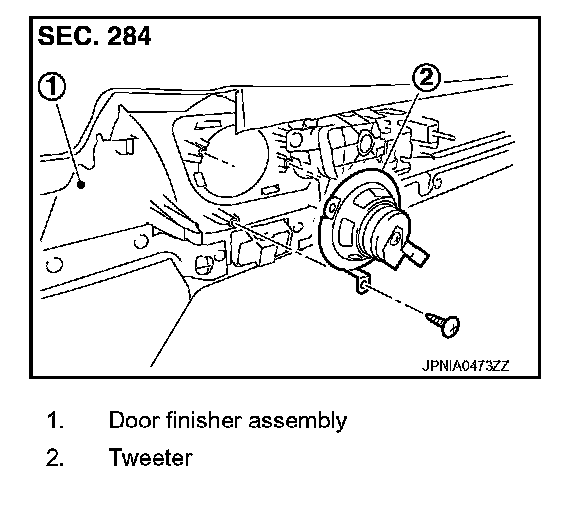 SEC. 284

1

2

JPNIA0473ZZ

1. Door finisher assembly

2. Tweeter