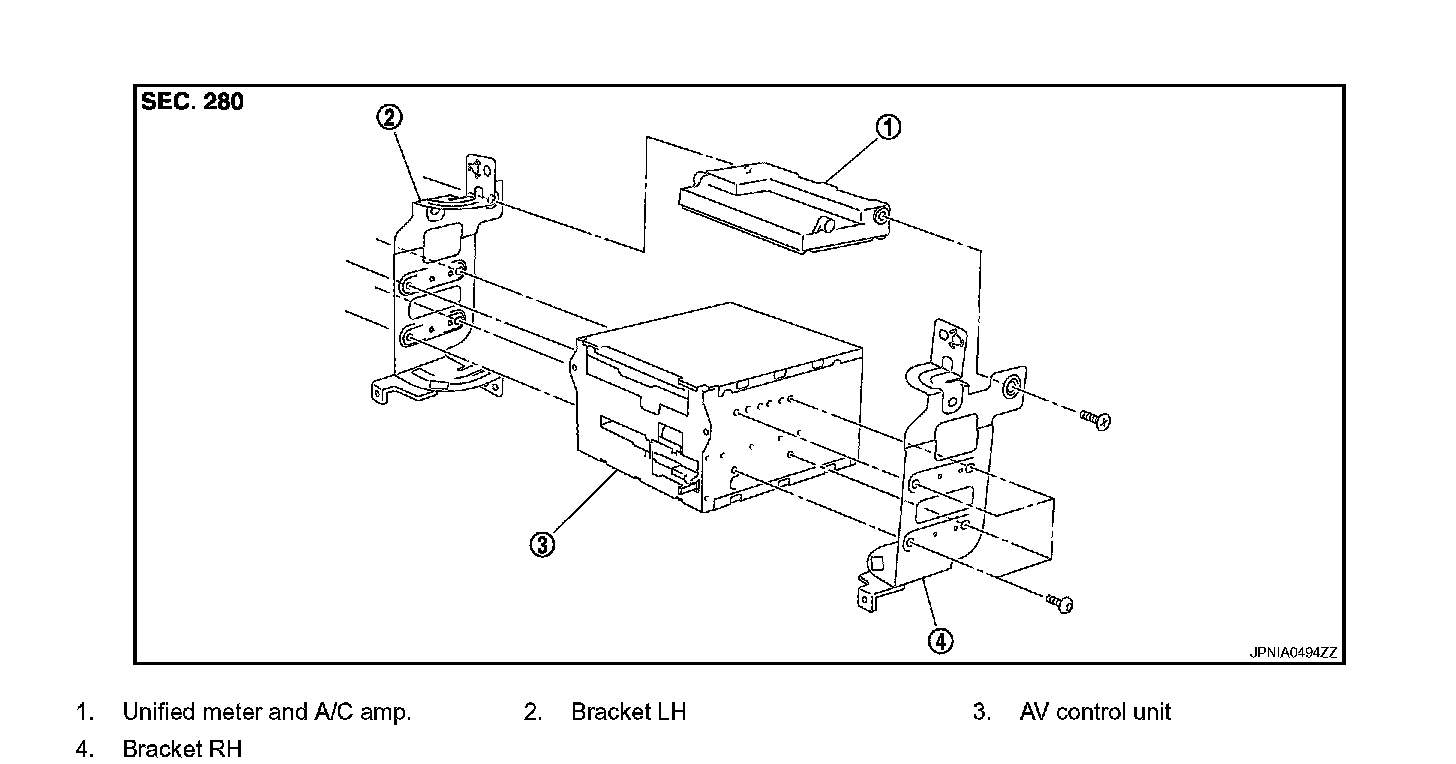 SEC. 280

2

1

3

4

JPNIA0494ZZ

1. Unified meter and A/C amp.
2. Bracket LH
3. AV control unit
4. Bracket RH