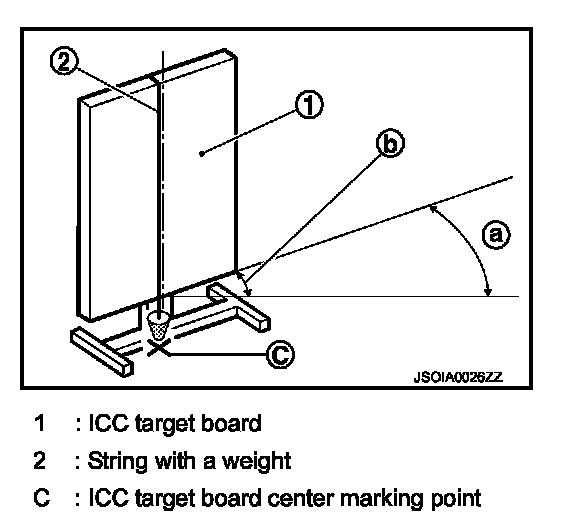 2
1
b
a
C
JSOIA0026ZZ

1 : ICC target board

2 : String with a weight

C : ICC target board center marking point