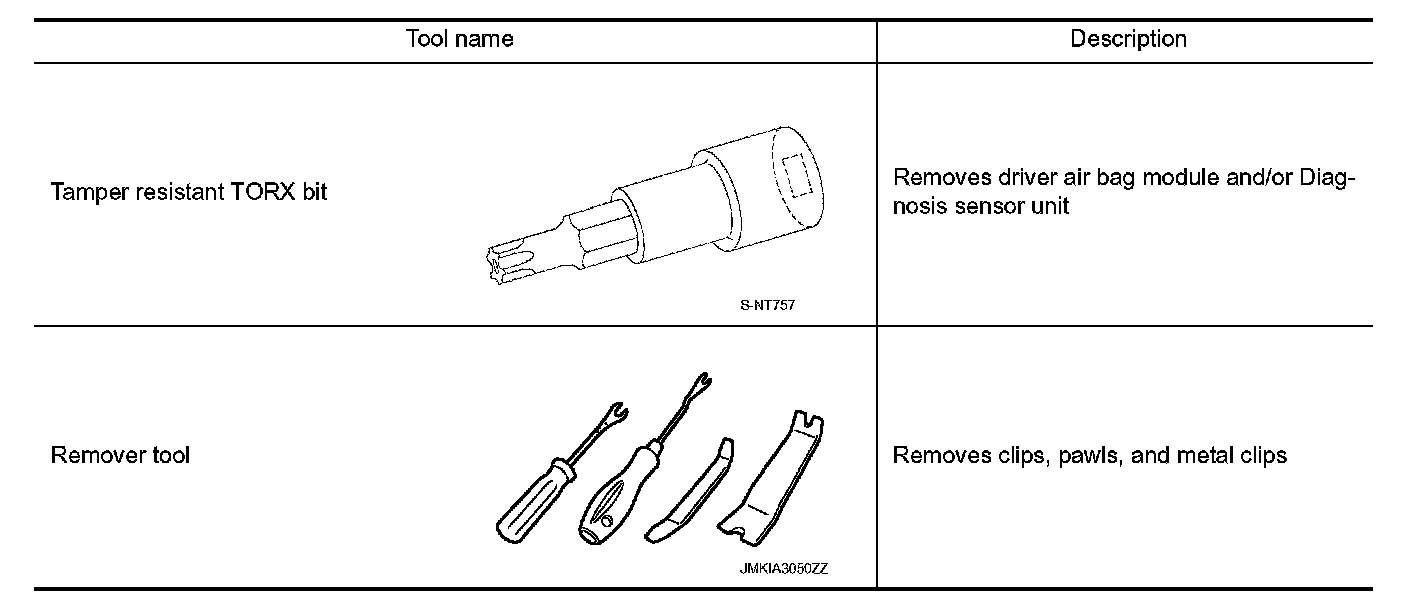 | Tool name | Description |
|---|---|
| Tamper resistant TORX bit S-NT757 | Removes driver air bag module and/or Diagnosis sensor unit |
| Remover tool JMKIA3050ZZ | Removes clips, pawls, and metal clips |