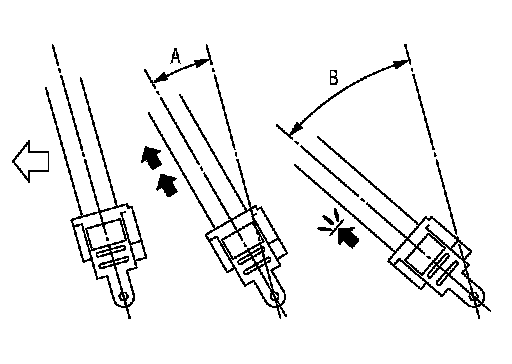 A

B