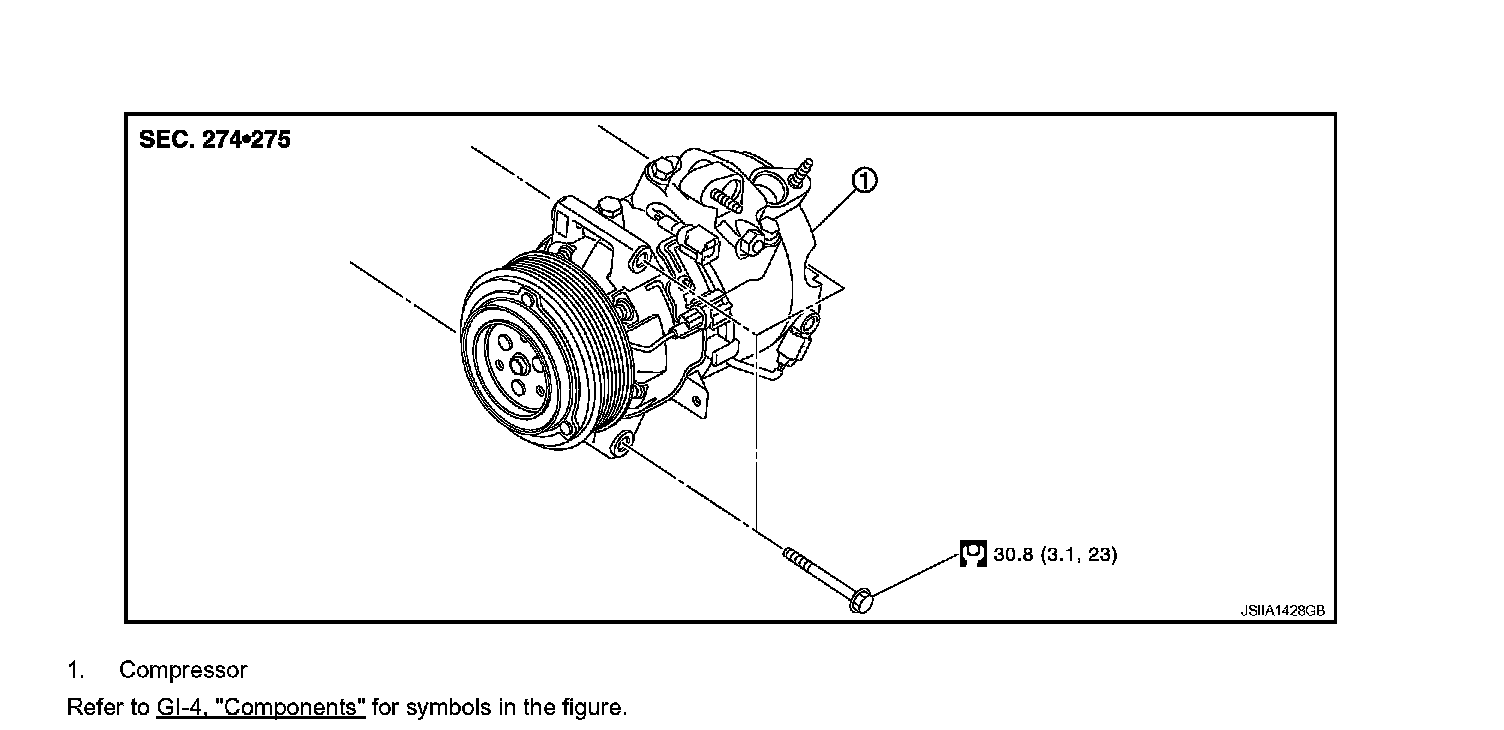 SEC. 274•275

1

30.8 (3.1, 23)

JSIIA1428GB

1. Compressor

Refer to GI-4, "Components" for symbols in the figure.