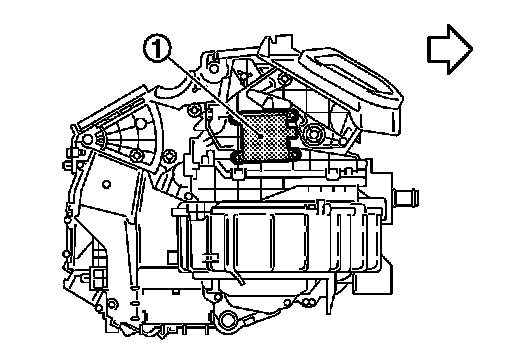 ①