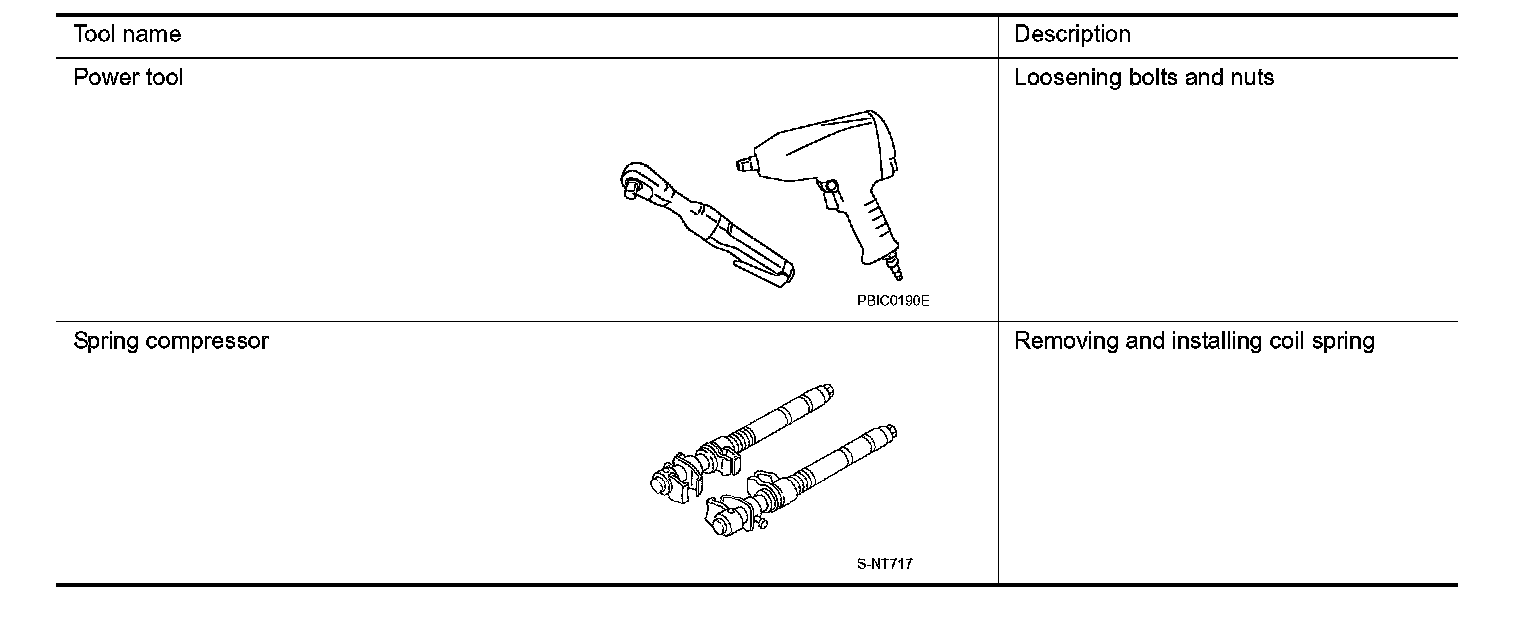 | Tool name | Description |
|---|---|
| Power tool PBIC0190E | Loosening bolts and nuts |
| Spring compressor S-NT717 | Removing and installing coil spring |