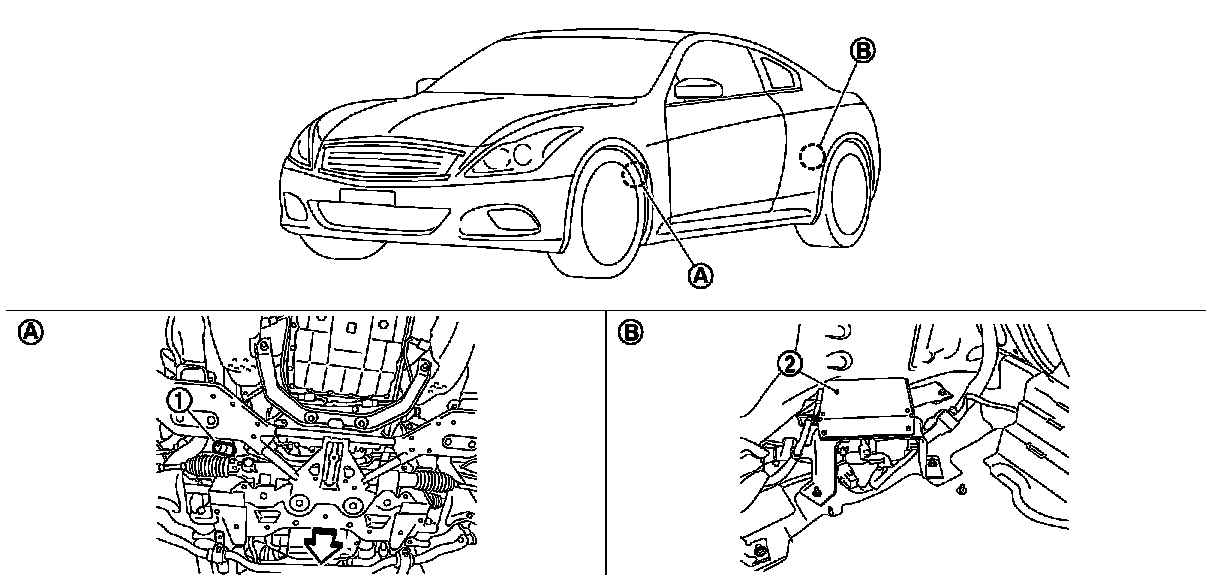 B

A

A

1

B

2