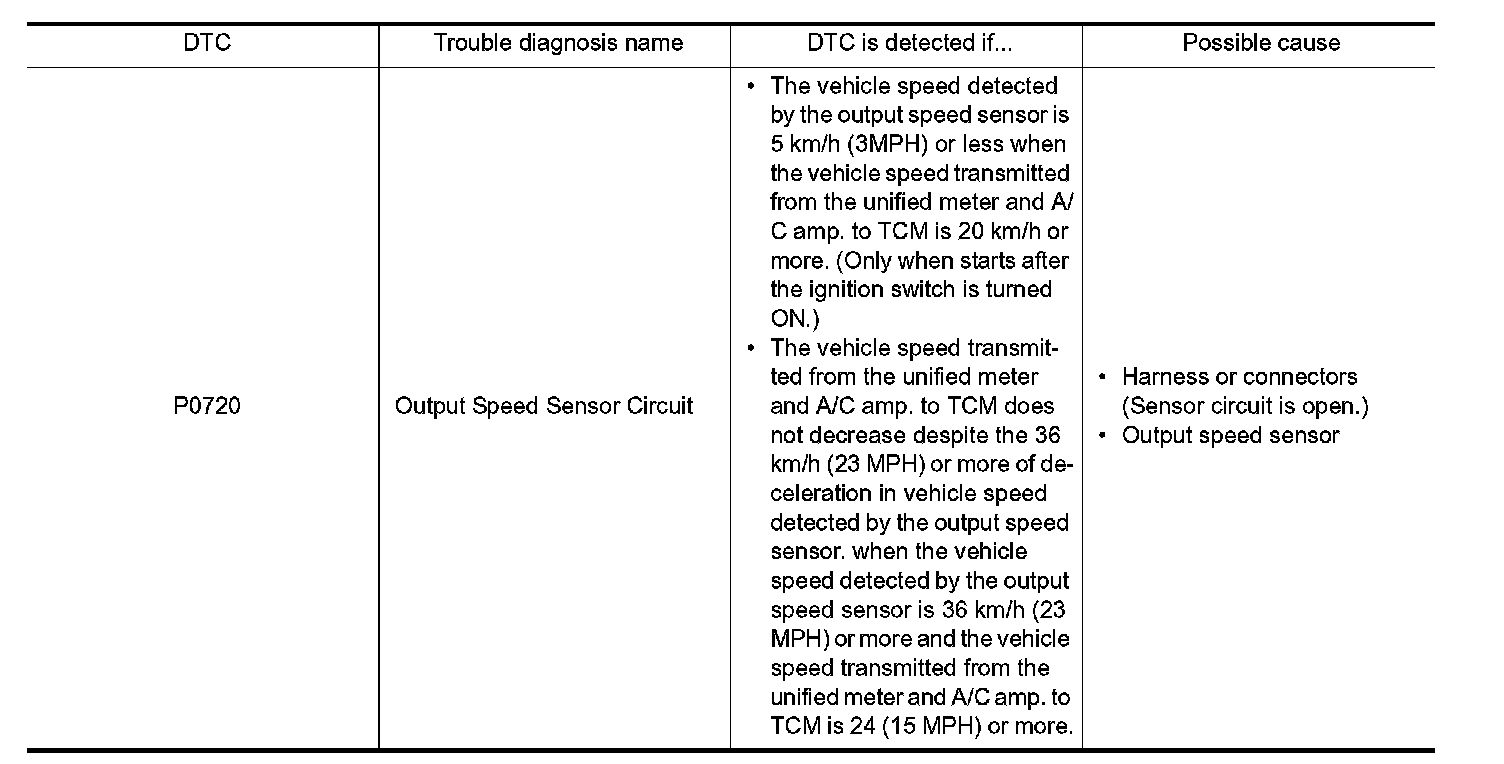 | DTC | Trouble diagnosis name | DTC is detected if... | Possible cause |
|---|---|---|---|
| P0720 | Output Speed Sensor Circuit | • The vehicle speed detected by the output speed sensor is 5 km/h (3MPH) or less when the vehicle speed transmitted from the unified meter and A/C amp. to TCM is 20 km/h or more. (Only when starts after the ignition switch is turned ON.) • The vehicle speed transmitted from the unified meter and A/C amp. to TCM does not decrease despite the 36 km/h (23 MPH) or more of deceleration in vehicle speed detected by the output speed sensor. when the vehicle speed detected by the output speed sensor is 36 km/h (23 MPH) or more and the vehicle speed transmitted from the unified meter and A/C amp. to TCM is 24 (15 MPH) or more. | • Harness or connectors (Sensor circuit is open.) • Output speed sensor |