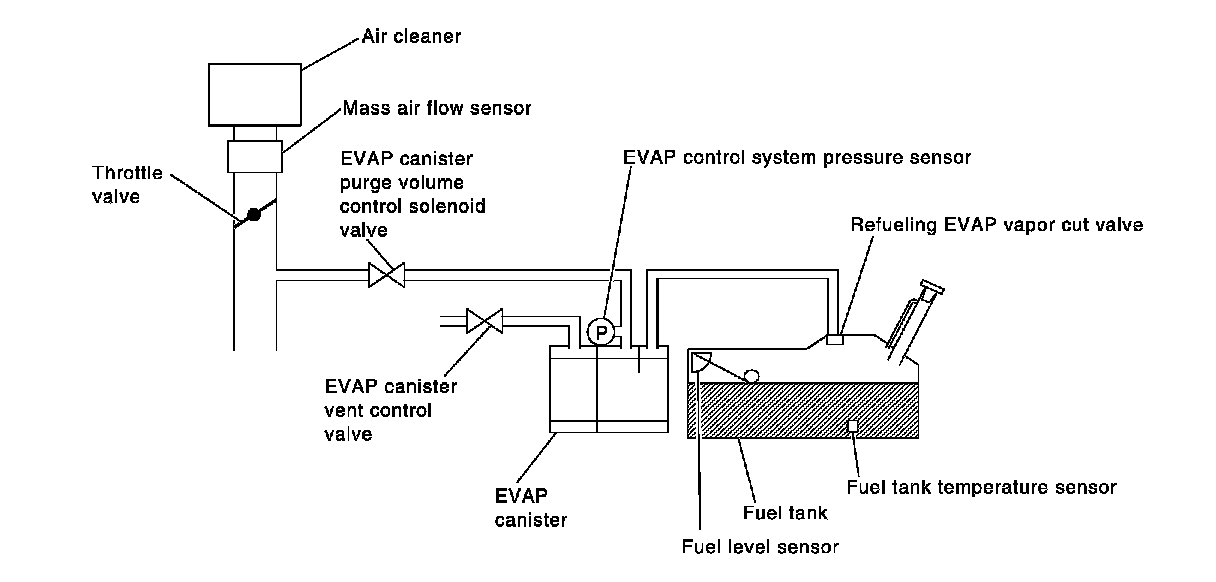 Air cleaner

Mass air flow sensor

Throttle valve

EVAP canister purge volume control solenoid valve

EVAP control system pressure sensor

Refueling EVAP vapor cut valve

P

EVAP canister vent control valve

EVAP canister

Fuel tank

Fuel tank temperature sensor

Fuel level sensor