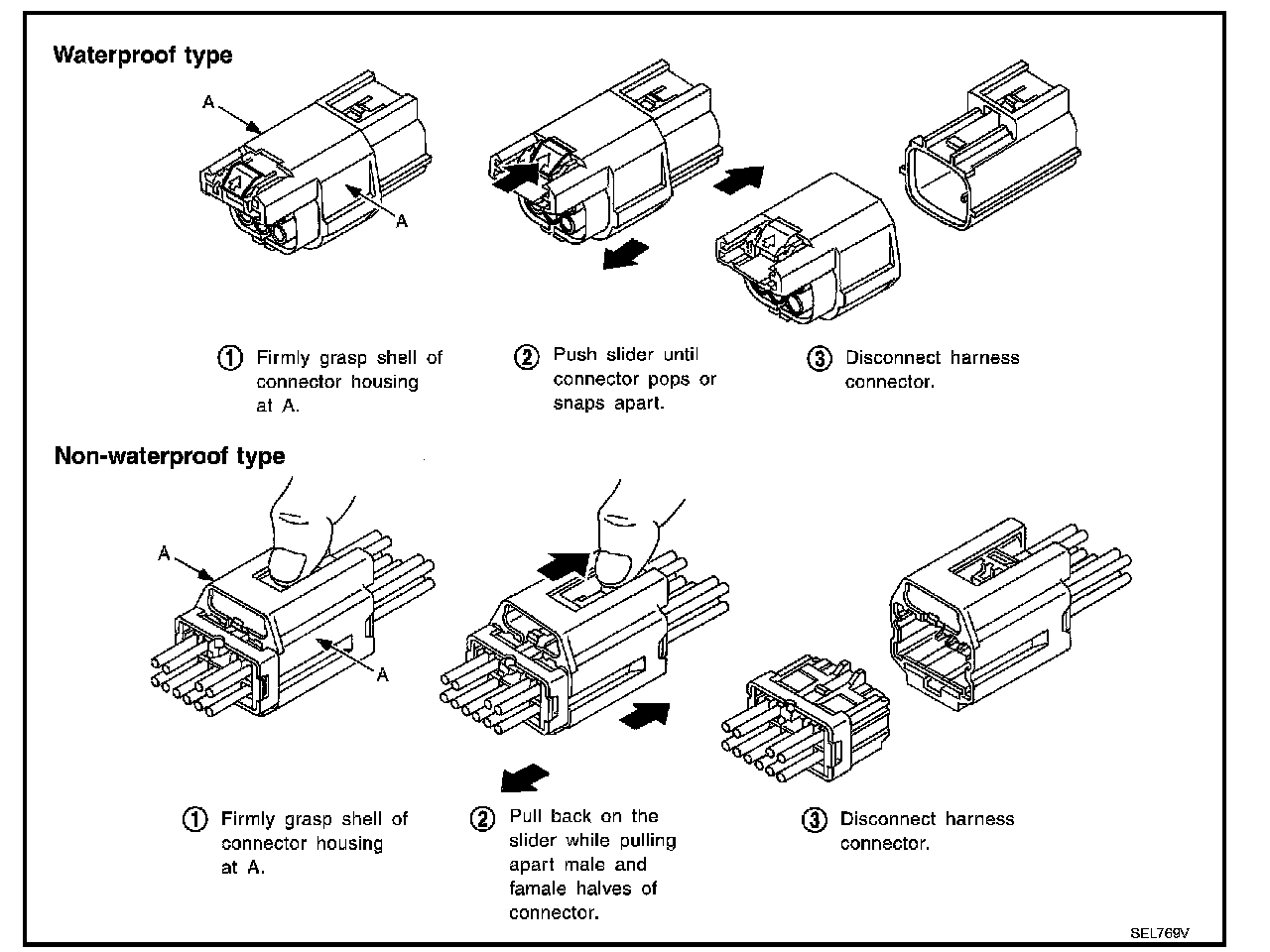 Waterproof type

A

A

① Firmly grasp shell of connector housing at A.

② Push slider until connector pops or snaps apart.

③ Disconnect harness connector.

Non-waterproof type

A

A

① Firmly grasp shell of connector housing at A.

② Pull back on the slider while pulling apart male and famale halves of connector.

③ Disconnect harness connector.

SEL769V