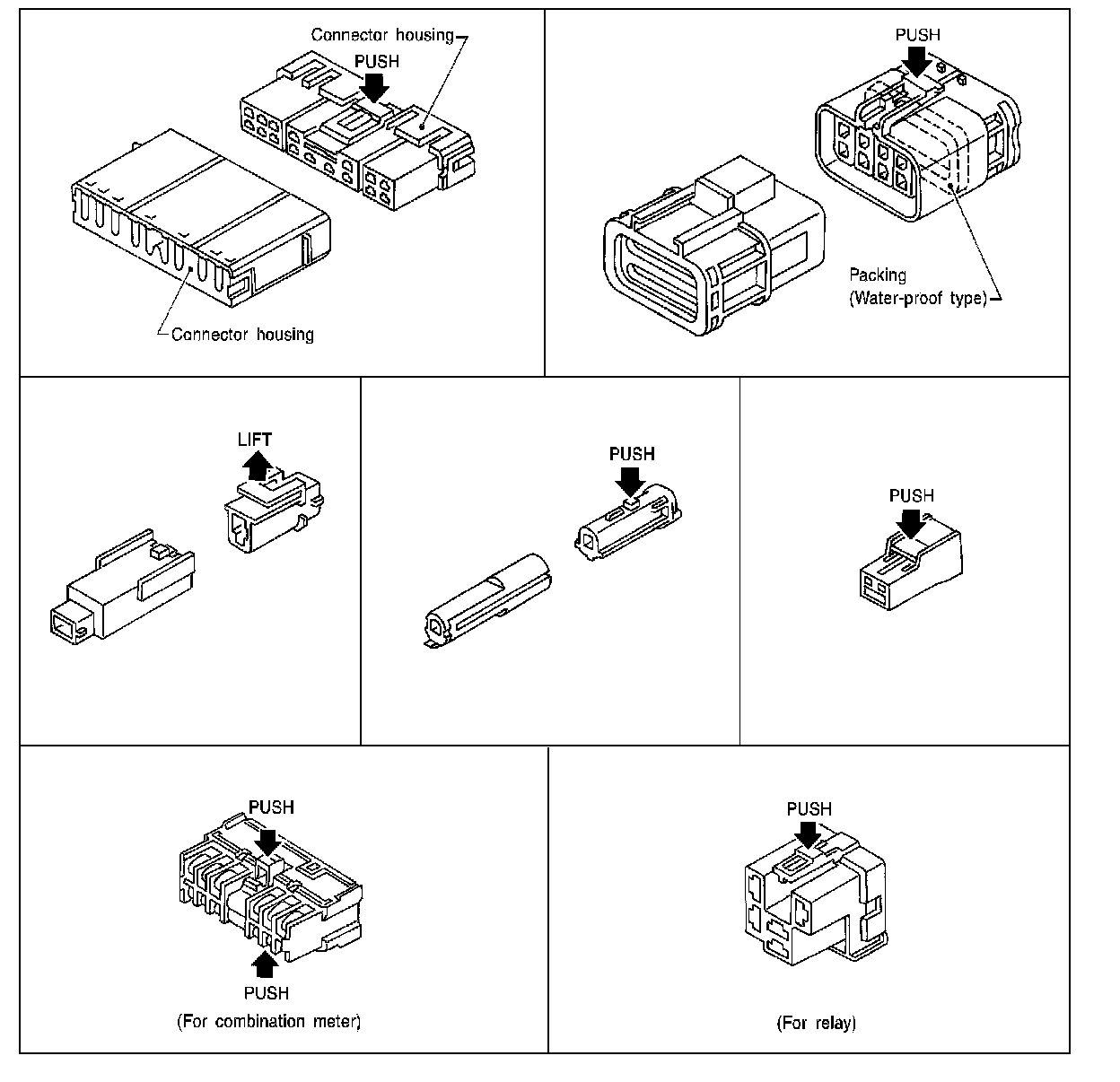 Connector housing
PUSH
Connector housing

PUSH
Packing
(Water-proof type)

LIFT

PUSH

PUSH

PUSH
PUSH
(For combination meter)

PUSH
(For relay)