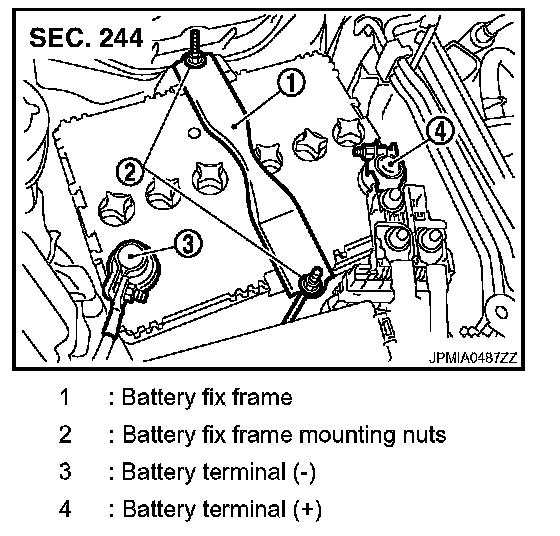 SEC. 244

1

2

3

4

JPMIA0487ZZ

1 : Battery fix frame

2 : Battery fix frame mounting nuts

3 : Battery terminal (-)

4 : Battery terminal (+)