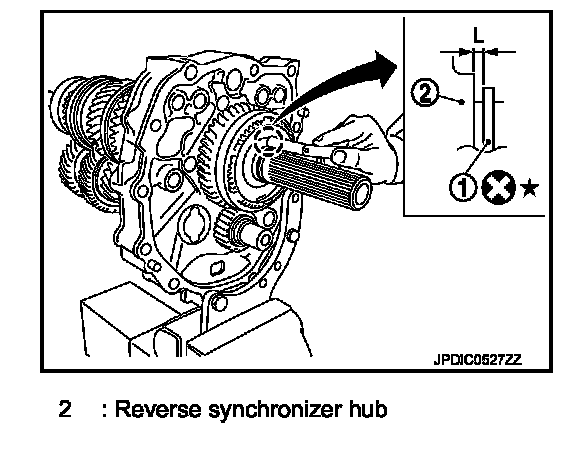 L
2
1
★
JPDIC0527ZZ

2 : Reverse synchronizer hub