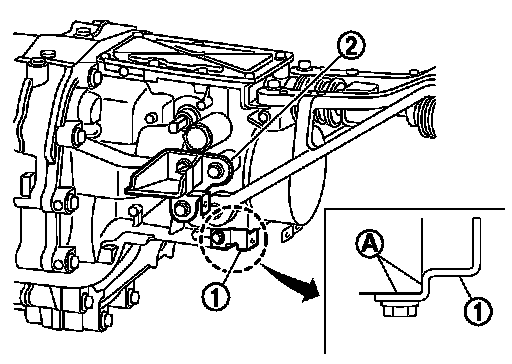 2
1
A
1