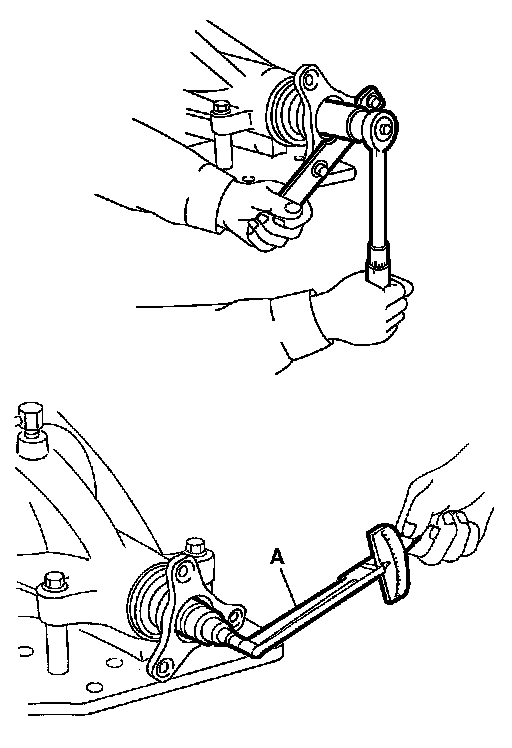 A