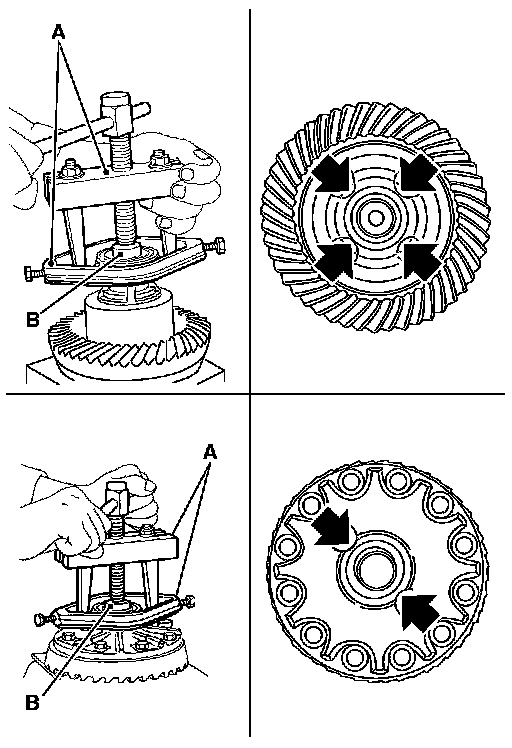 A
B
A
B