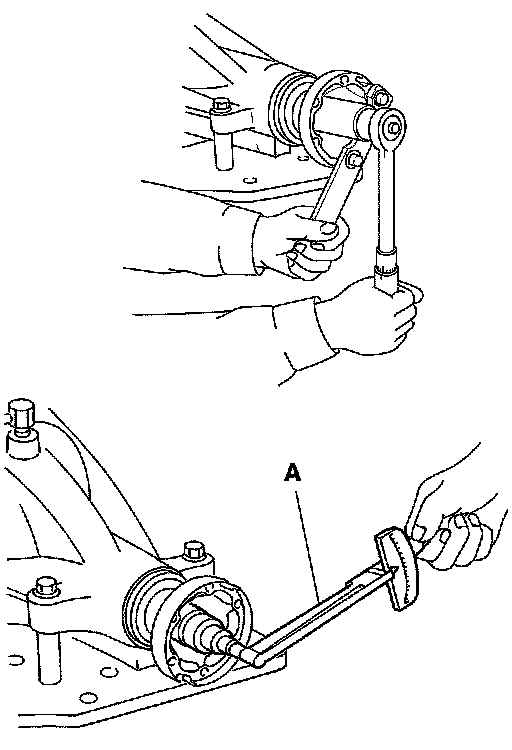 A