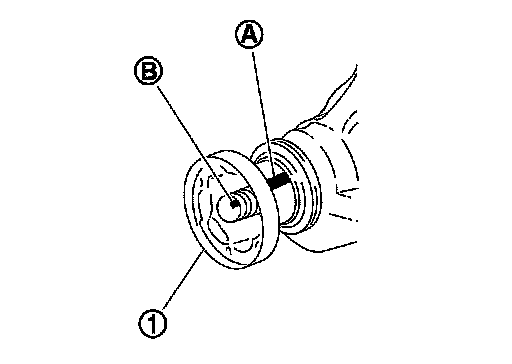 A
B
1