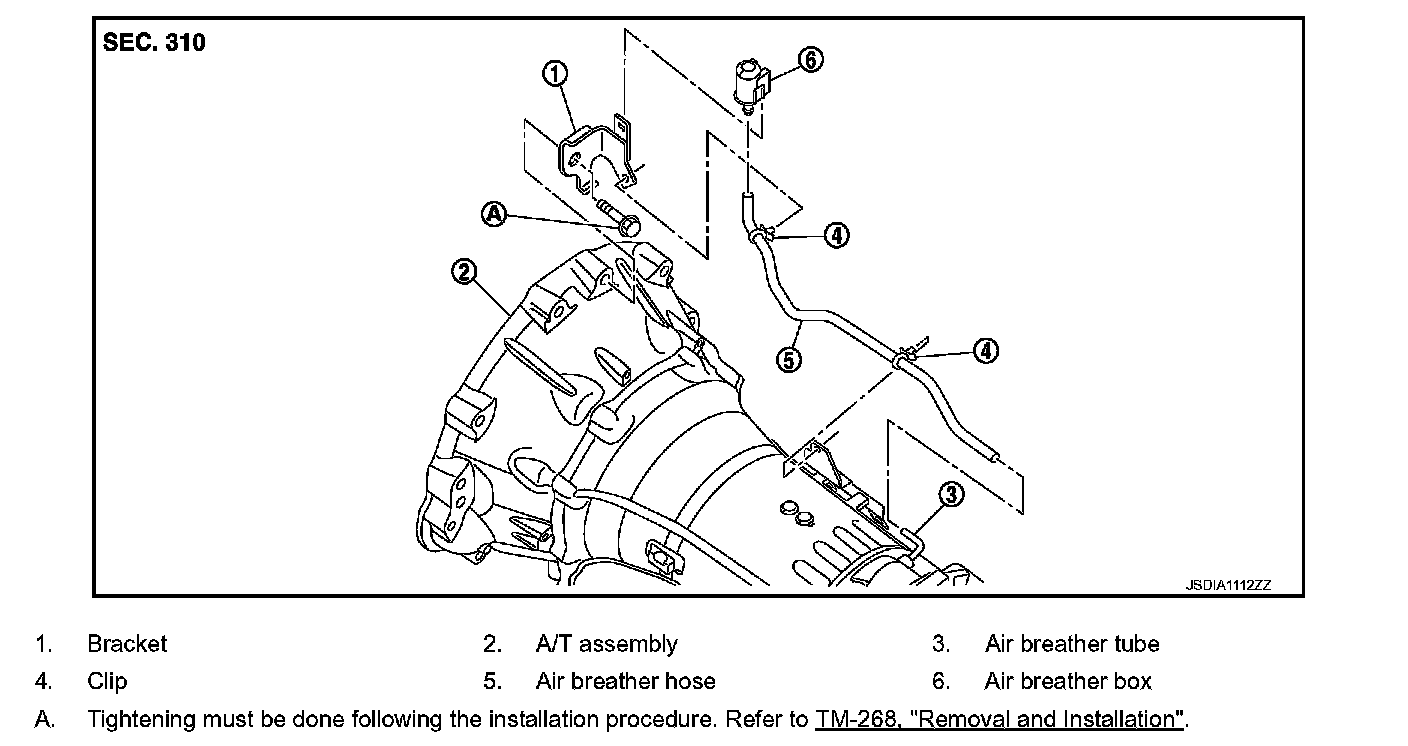 SEC. 310

1

6

A

4

2

5

4

3

JSDIA1112ZZ

1. Bracket
2. A/T assembly
3. Air breather tube
4. Clip
5. Air breather hose
6. Air breather box
A. Tightening must be done following the installation procedure. Refer to TM-268, "Removal and Installation".