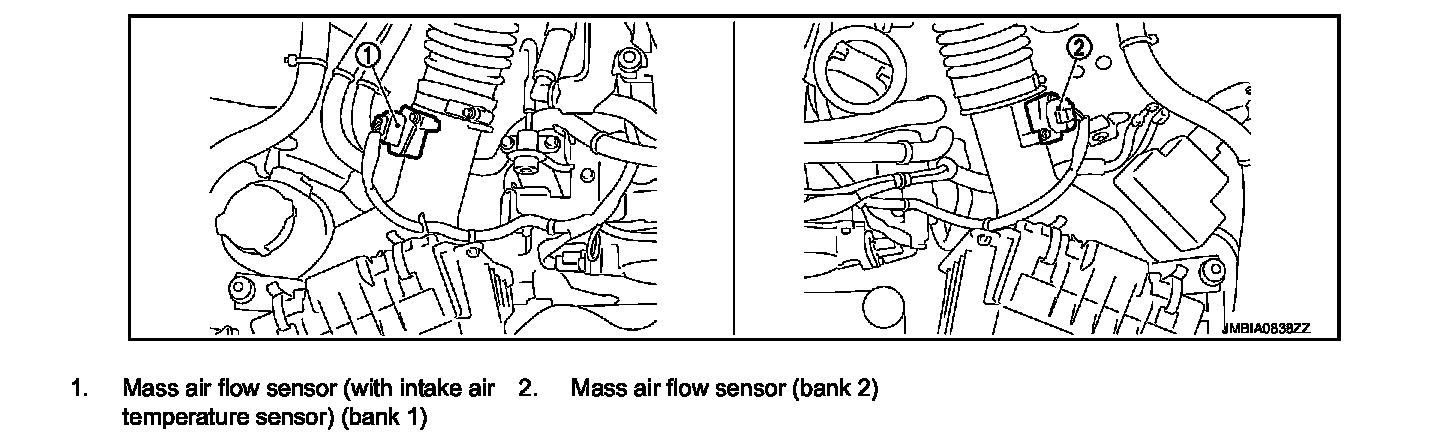 1

2

JMBIA0838ZZ

1. Mass air flow sensor (with intake air temperature sensor) (bank 1)

2. Mass air flow sensor (bank 2)