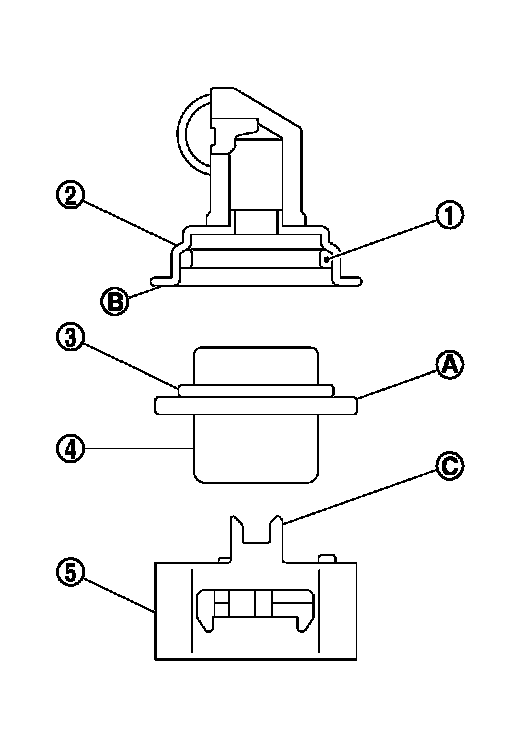 2
1
B
3
A
4
C
5