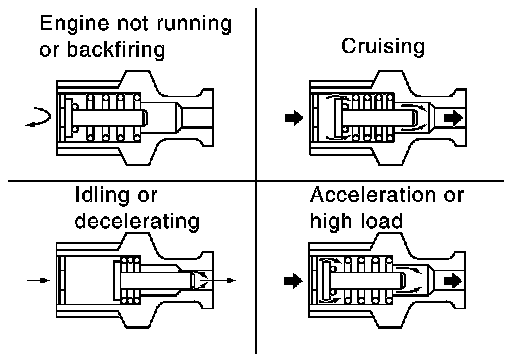 Engine not running or backfiring

Cruising

Idling or decelerating

Acceleration or high load