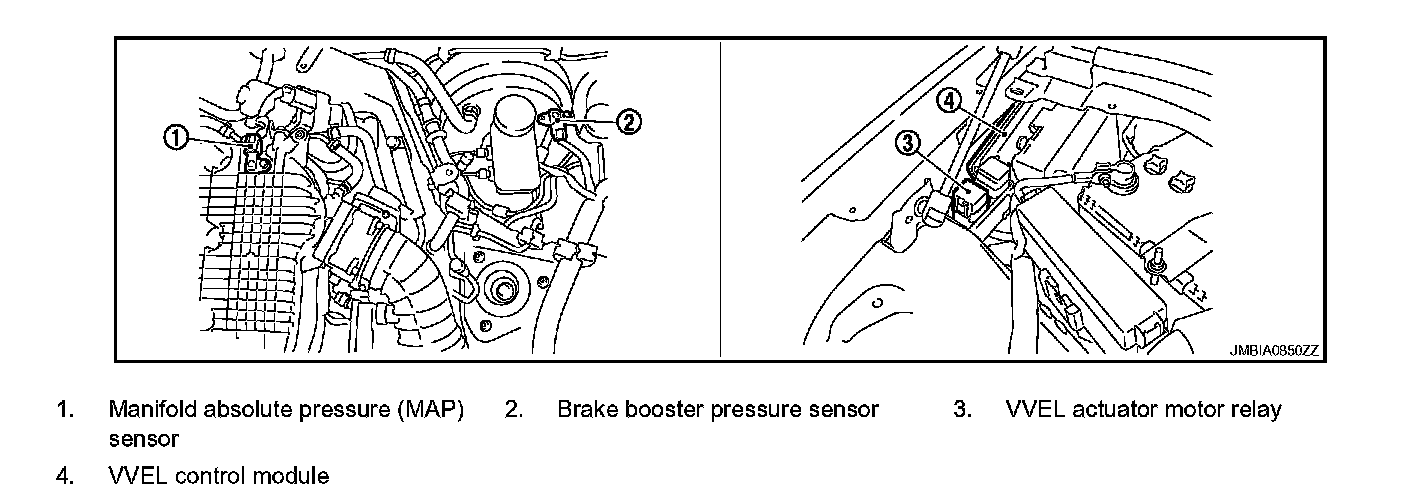 1
2
3
4
JMBIA0850ZZ

1. Manifold absolute pressure (MAP) sensor
2. Brake booster pressure sensor
3. VVEL actuator motor relay
4. VVEL control module