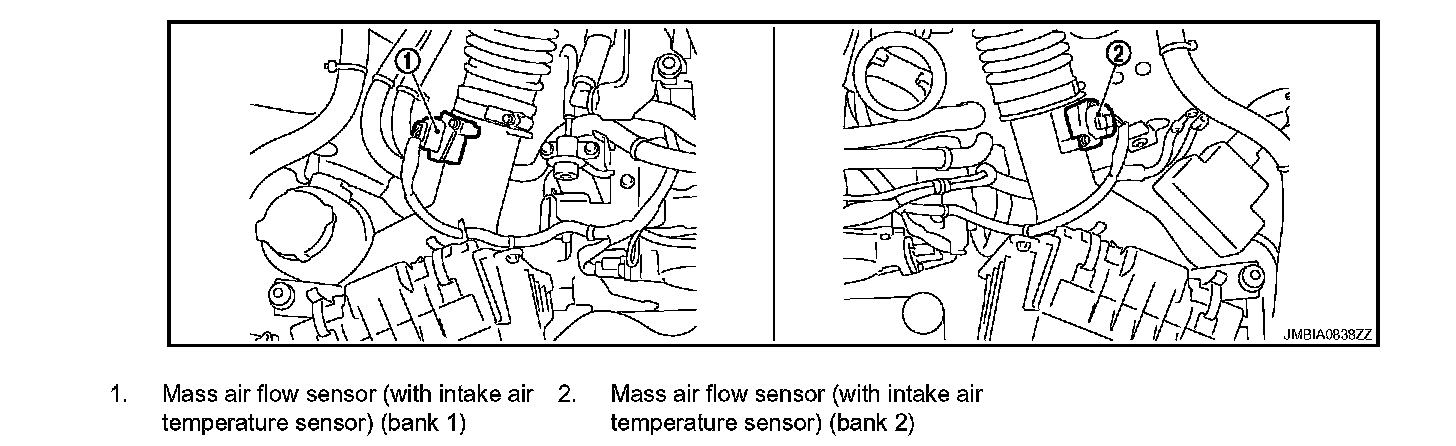 1

2

JMBIA0838ZZ

1. Mass air flow sensor (with intake air temperature sensor) (bank 1)

2. Mass air flow sensor (with intake air temperature sensor) (bank 2)