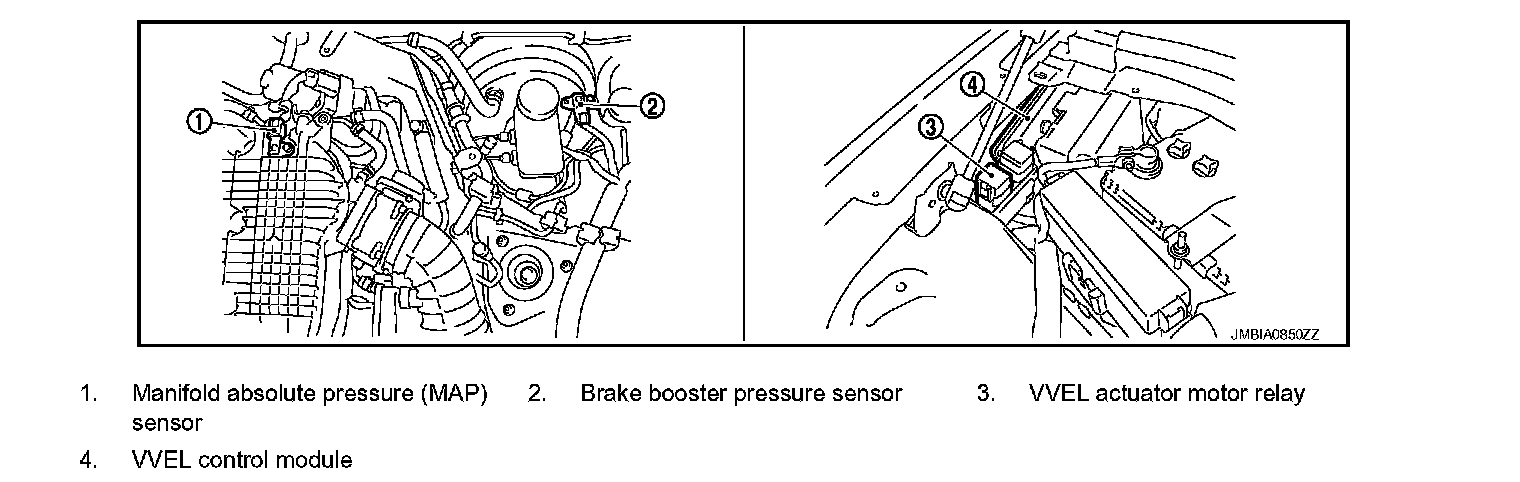 1

2

4

3

JMBIA0850ZZ

1. Manifold absolute pressure (MAP) sensor

2. Brake booster pressure sensor

3. VVEL actuator motor relay

4. VVEL control module