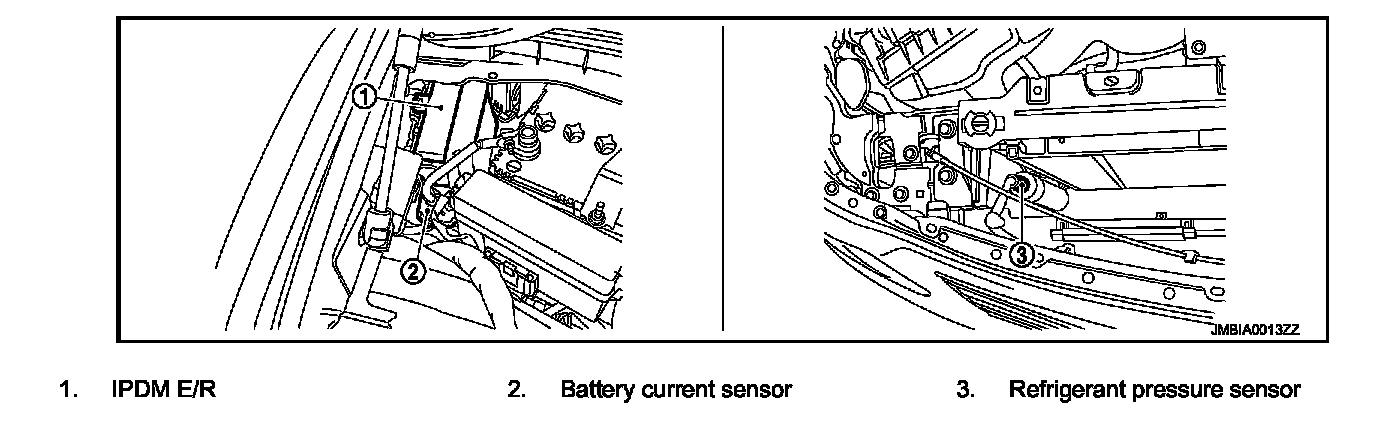 1

2

3

JMBIA0013ZZ

1. IPDM E/R
2. Battery current sensor
3. Refrigerant pressure sensor