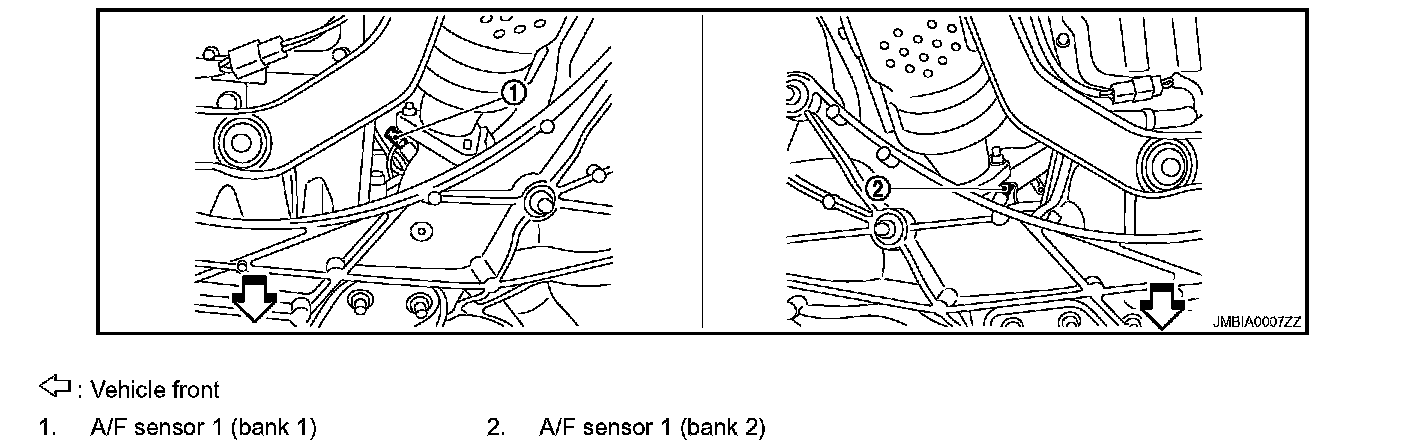 1

2

JMBIA0007ZZ

: Vehicle front

1. A/F sensor 1 (bank 1)

2. A/F sensor 1 (bank 2)