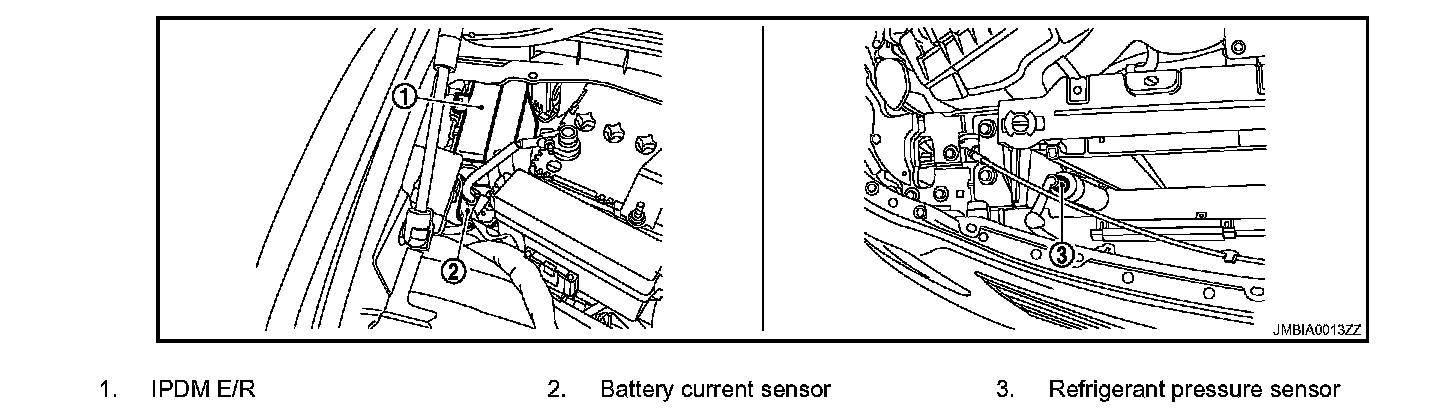 1

2

3

JMBIA0013ZZ

1. IPDM E/R
2. Battery current sensor
3. Refrigerant pressure sensor