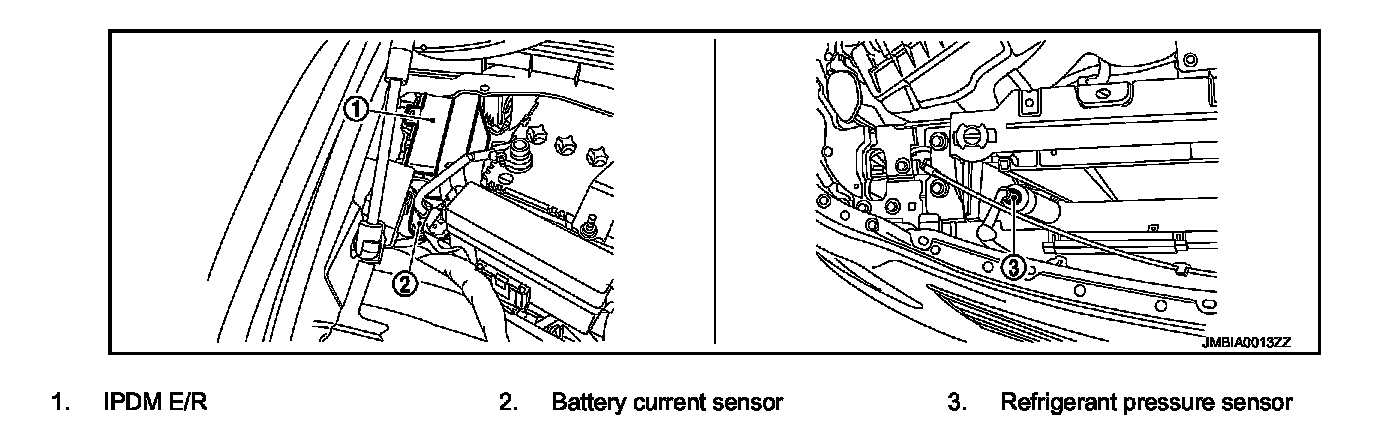 1

2

3

JMBIA0013ZZ

1. IPDM E/R

2. Battery current sensor

3. Refrigerant pressure sensor