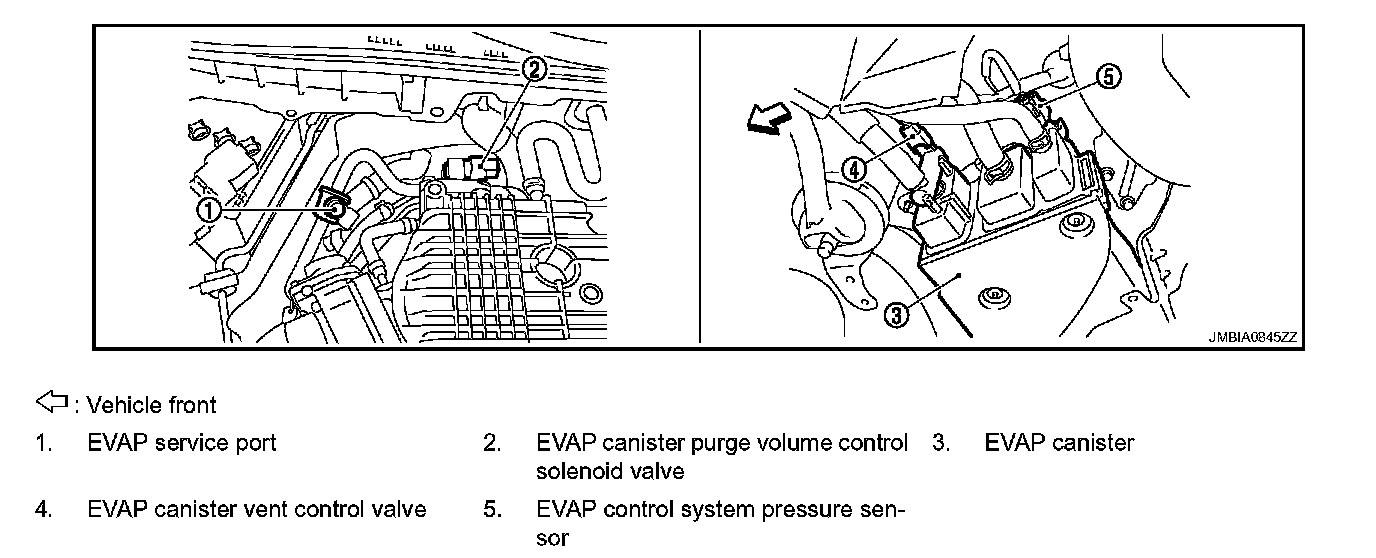 2
1
5
4
3
JMBIA0845ZZ

⇦ : Vehicle front

1. EVAP service port
2. EVAP canister purge volume control solenoid valve
3. EVAP canister
4. EVAP canister vent control valve
5. EVAP control system pressure sensor