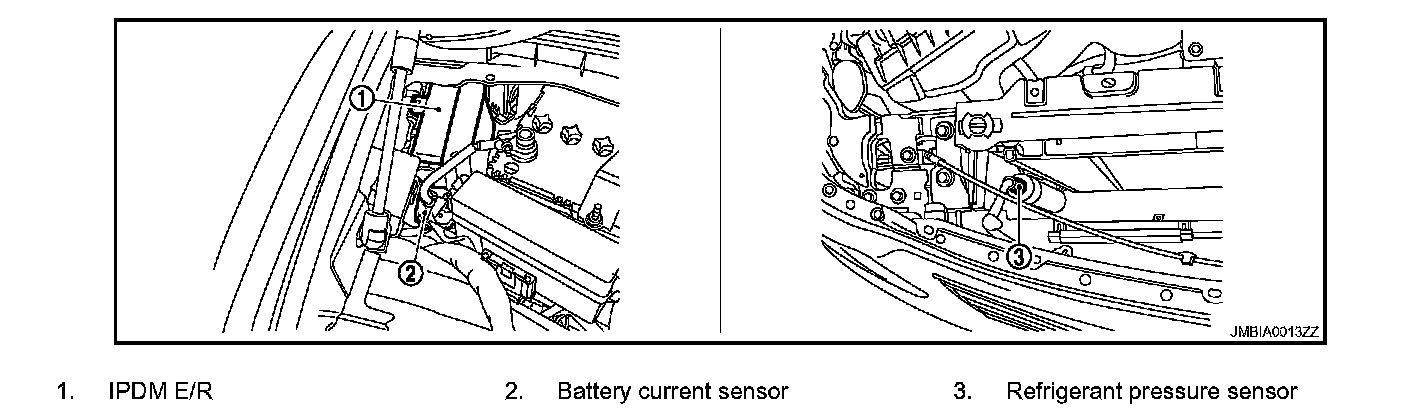 1
2
3
JMBIA0013ZZ

1. IPDM E/R
2. Battery current sensor
3. Refrigerant pressure sensor