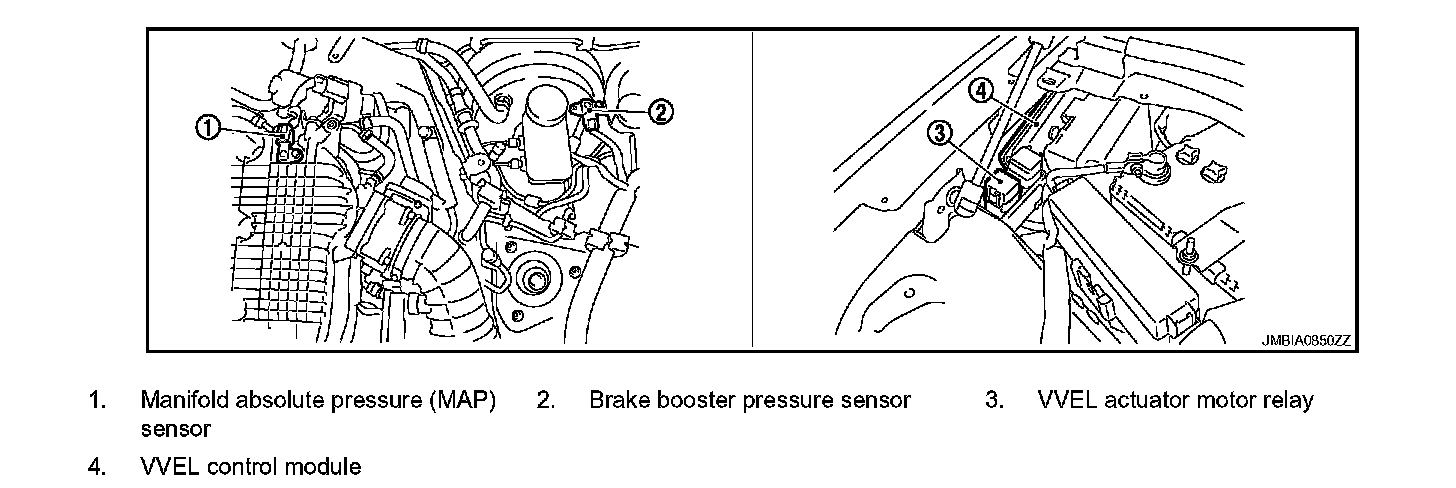 1

2

4

3

JMBIA0850ZZ

1. Manifold absolute pressure (MAP) sensor

2. Brake booster pressure sensor

3. VVEL actuator motor relay

4. VVEL control module