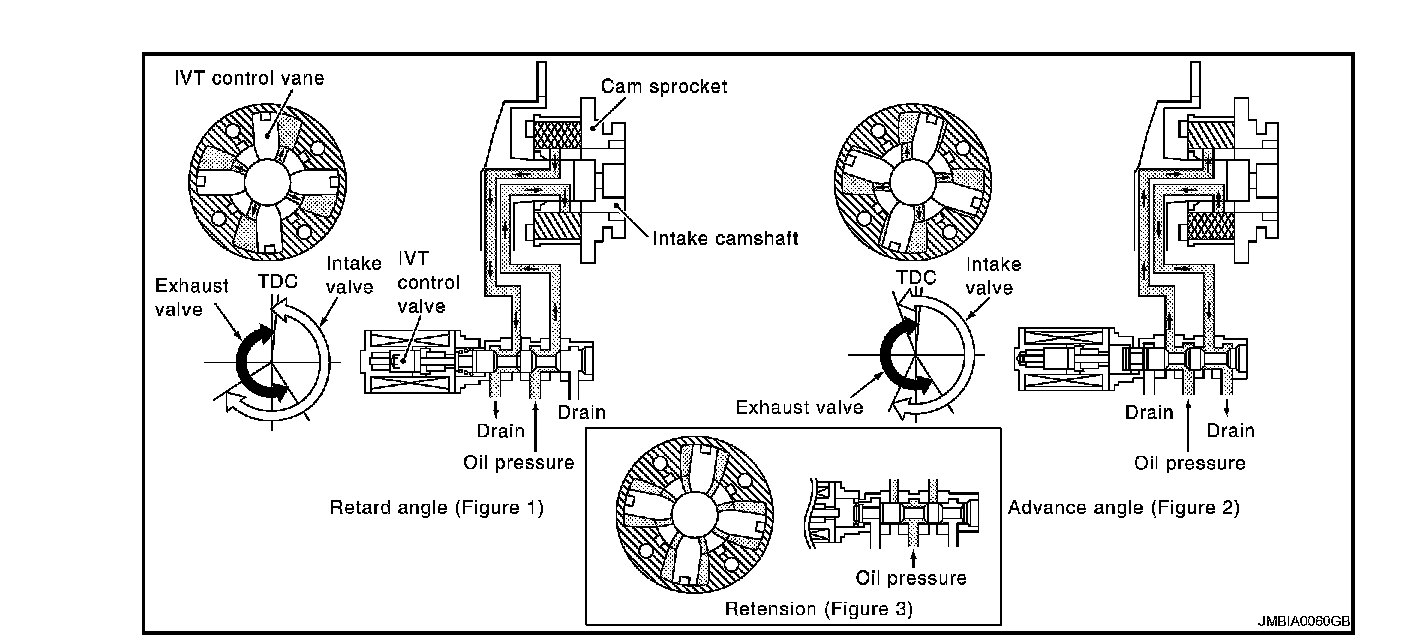 IVT control vane

Cam sprocket

Intake camshaft

Exhaust valve

TDC

Intake valve

IVT control valve

Drain

Drain

Oil pressure

Retard angle (Figure 1)

TDC

Intake valve

Exhaust valve

Drain

Drain

Oil pressure

Advance angle (Figure 2)

Oil pressure

Retension (Figure 3)

JMBIA0060GB