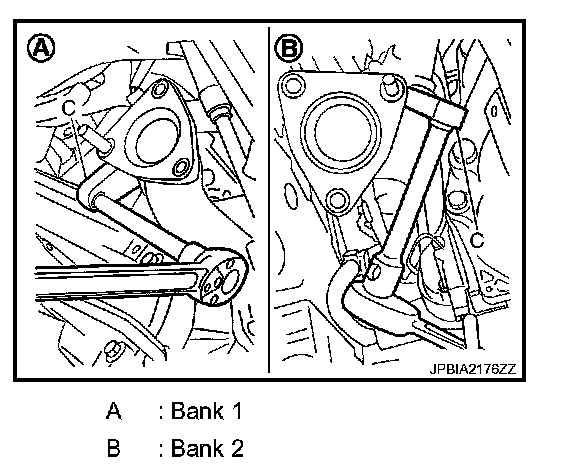 A

C

B

C

JPBIA2176ZZ

A : Bank 1

B : Bank 2