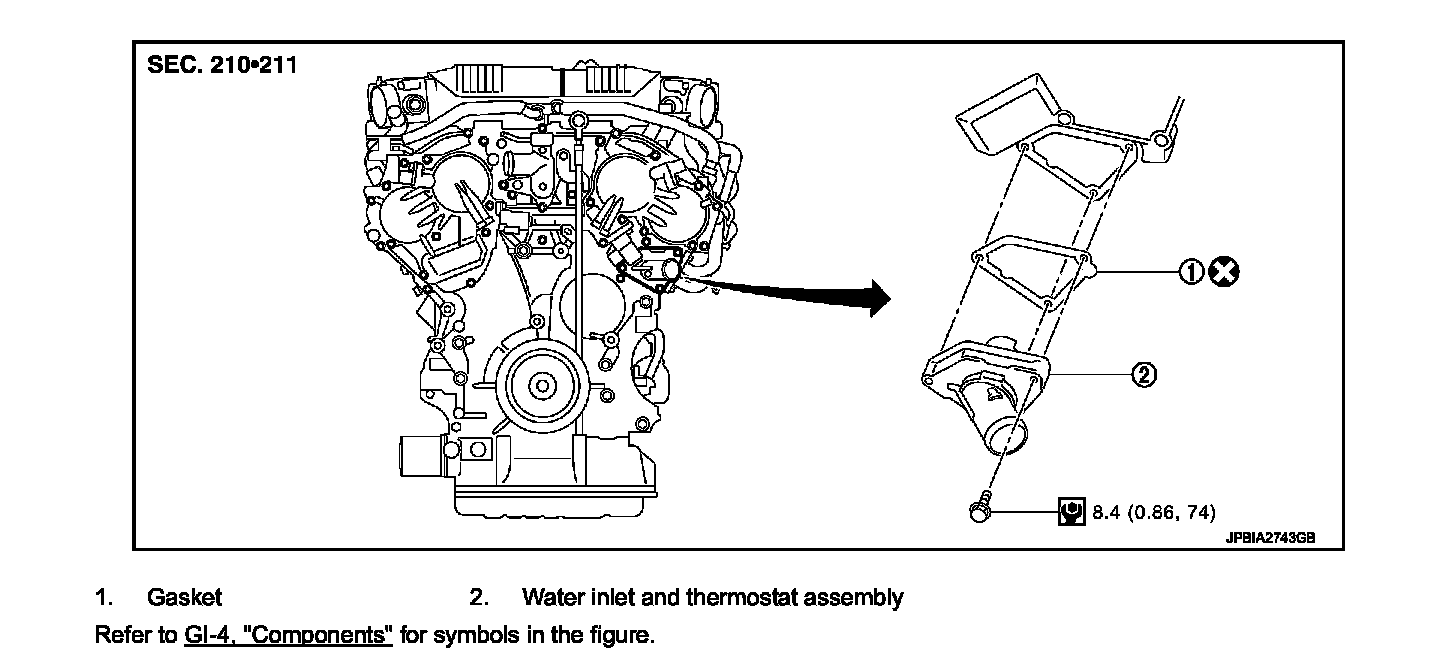 SEC. 210•211

①

②

8.4 (0.86, 74)

JPBIA2743GB

1. Gasket

2. Water inlet and thermostat assembly

Refer to GI-4, "Components" for symbols in the figure.