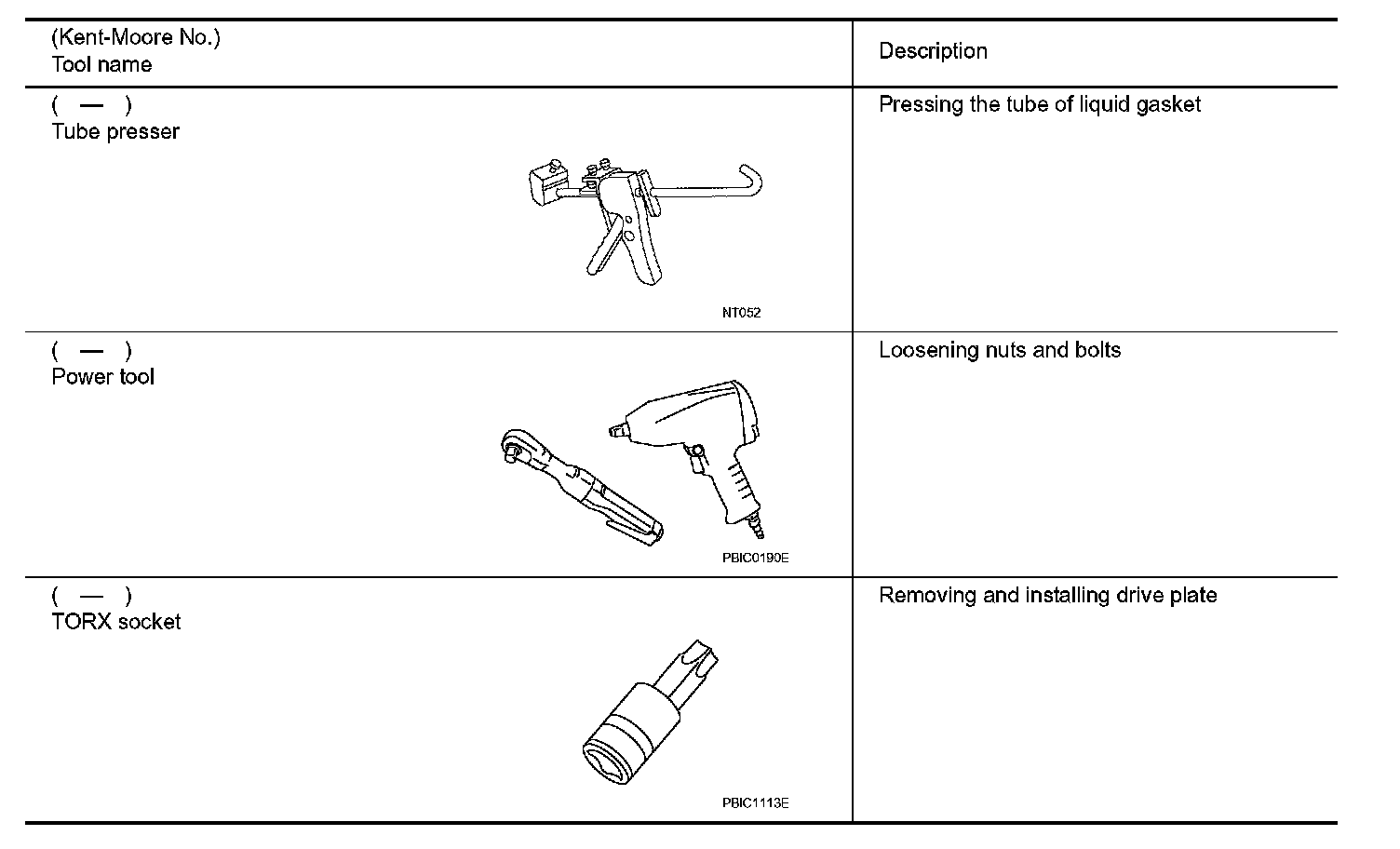 | (Kent-Moore No.) Tool name | Description |
|---|---|
| ( — ) Tube presser NT052 | Pressing the tube of liquid gasket |
| ( — ) Power tool PBIC0190E | Loosening nuts and bolts |
| ( — ) TORX socket PBIC1113E | Removing and installing drive plate |