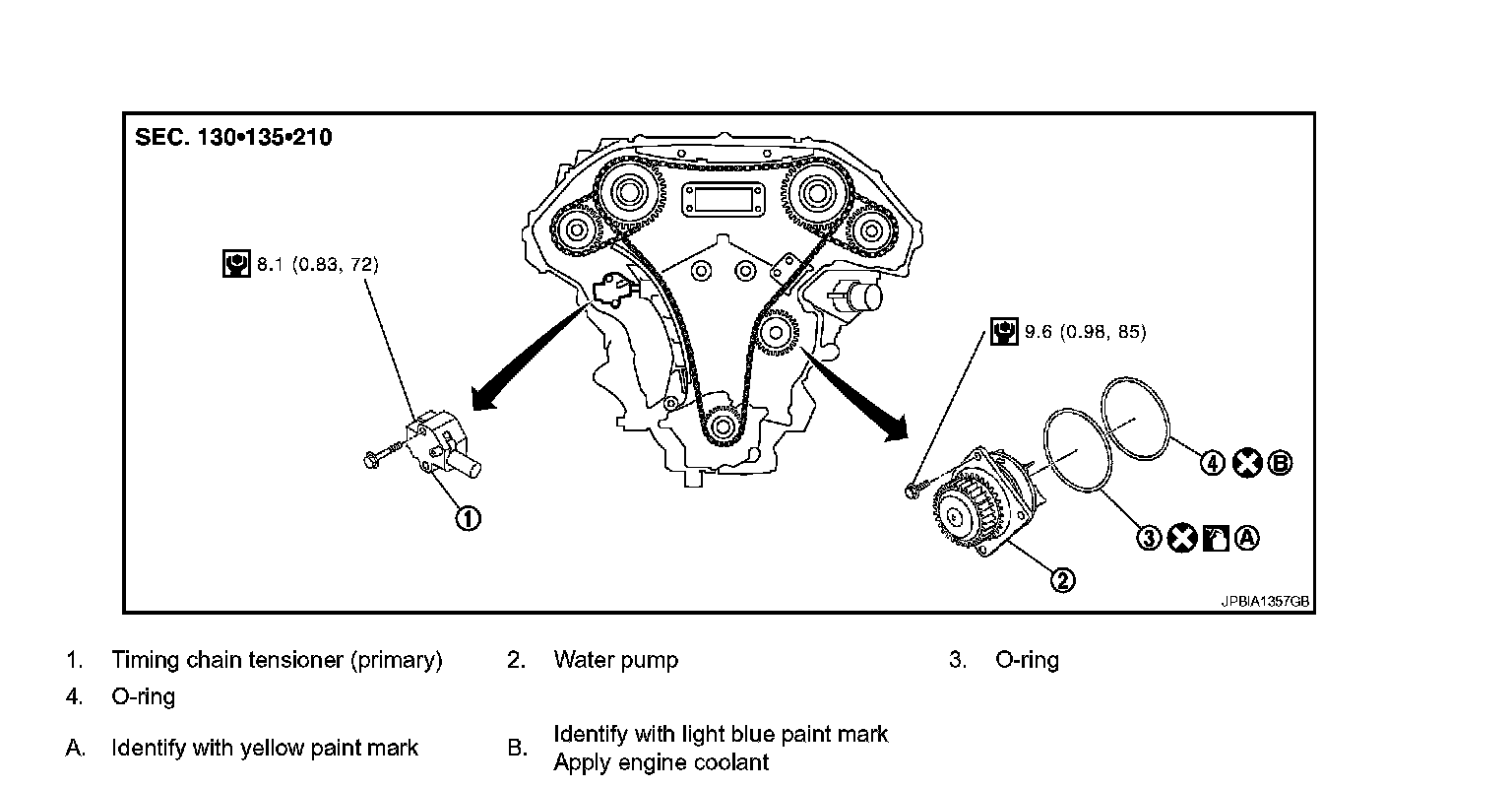 SEC. 130•135•210

8.1 (0.83, 72)

9.6 (0.98, 85)

1

2

3 A

4 B

JPBIA1357GB

1. Timing chain tensioner (primary)
2. Water pump
3. O-ring
4. O-ring

A. Identify with yellow paint mark
B. Identify with light blue paint mark

Apply engine coolant