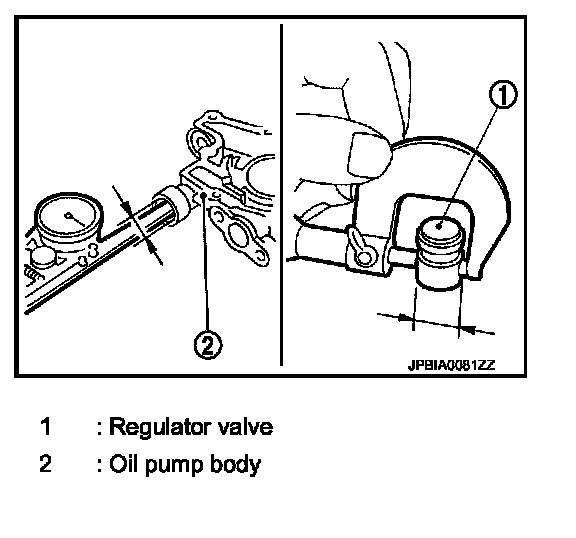 2

1

JPBIA0081ZZ

1 : Regulator valve

2 : Oil pump body