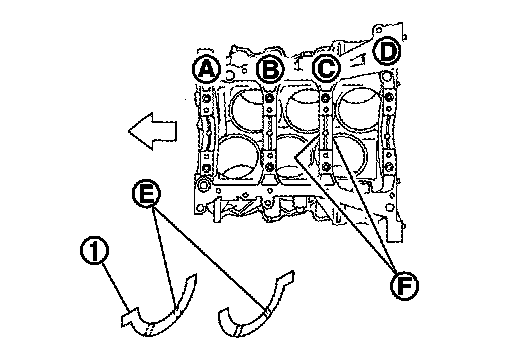 A
B
C
D
E
1
F