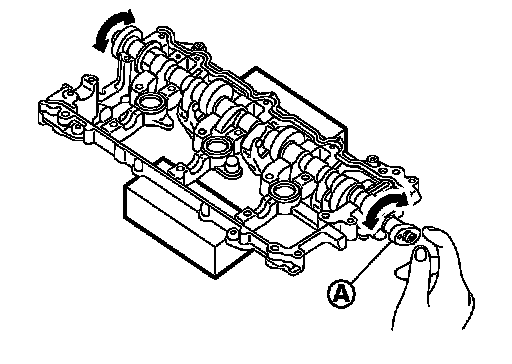 A