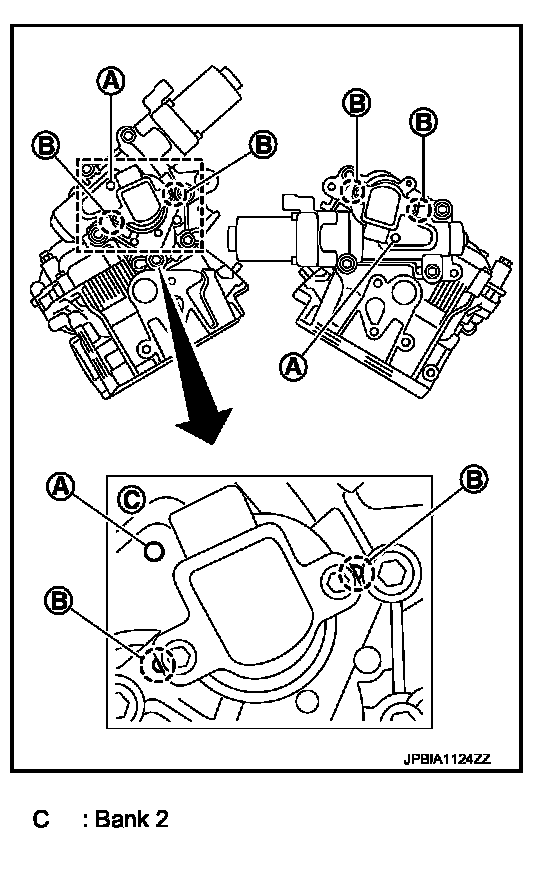 A
B
B
B
B
A
A
C
B
B
JPBIA1124ZZ

C : Bank 2