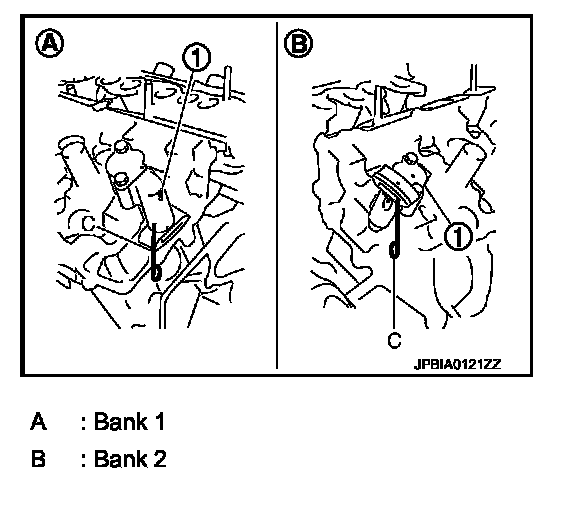 A
1
C
B
1
C
JPBIA0121ZZ

A : Bank 1
B : Bank 2